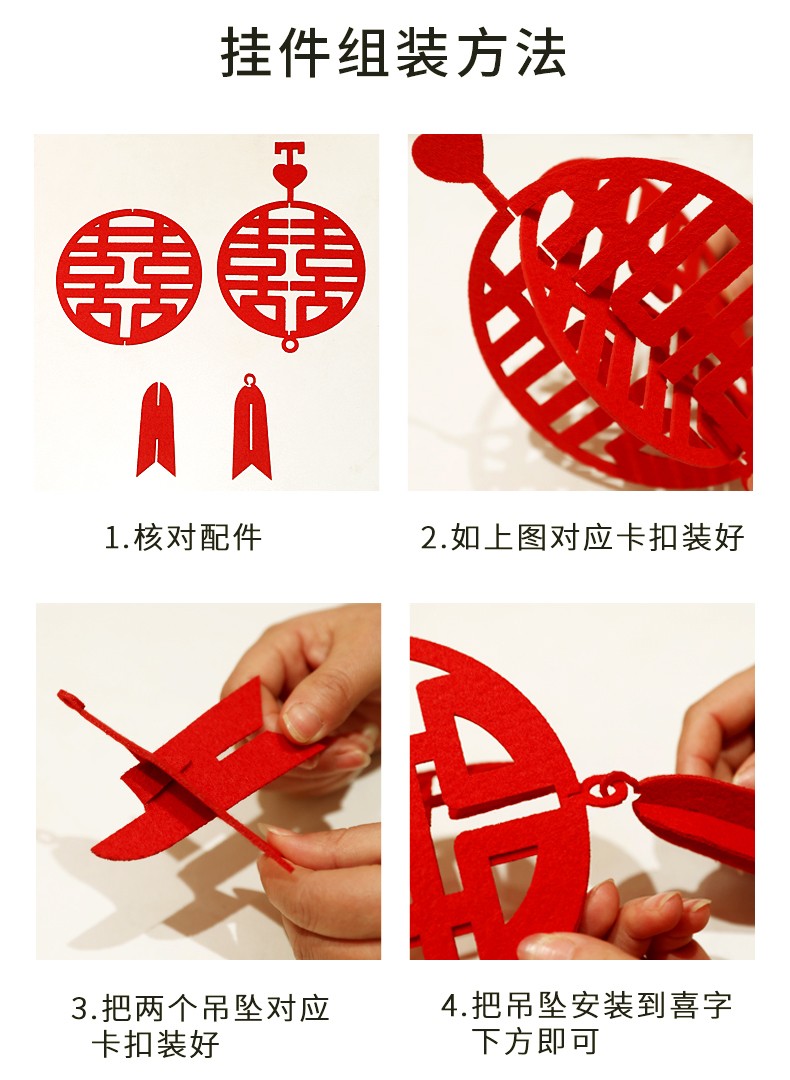 挂件组装方法

1.核对配件

2.如上图对应卡扣装好

3.把两个吊坠对应卡扣装好

4.把吊坠安装到喜字下方即可