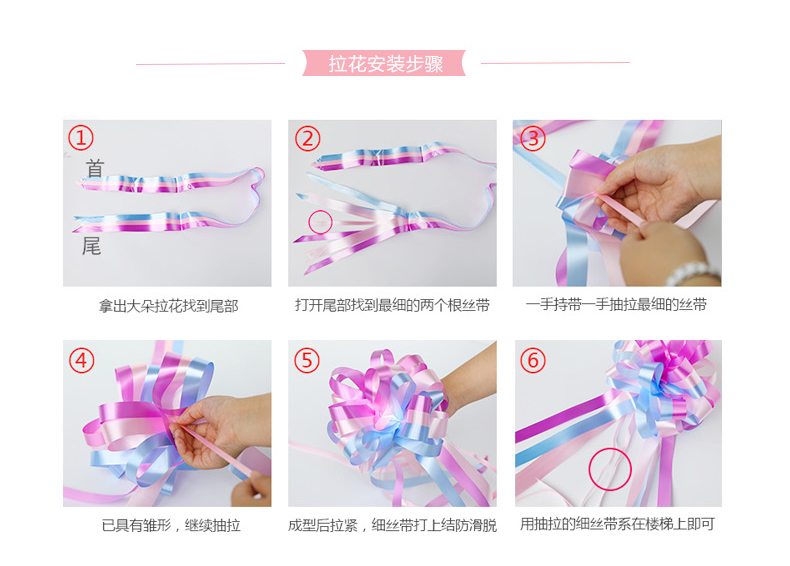 拉花安装步骤

①
首
尾
拿出大朵拉花找到尾部

②
打开尾部找到最细的两个根丝带

③
一手持带一手抽拉最细的丝带

④
已具有雏形，继续抽拉

⑤
成型后拉紧，细丝带打上结防滑脱

⑥
用抽拉的细丝带系在楼梯上即可