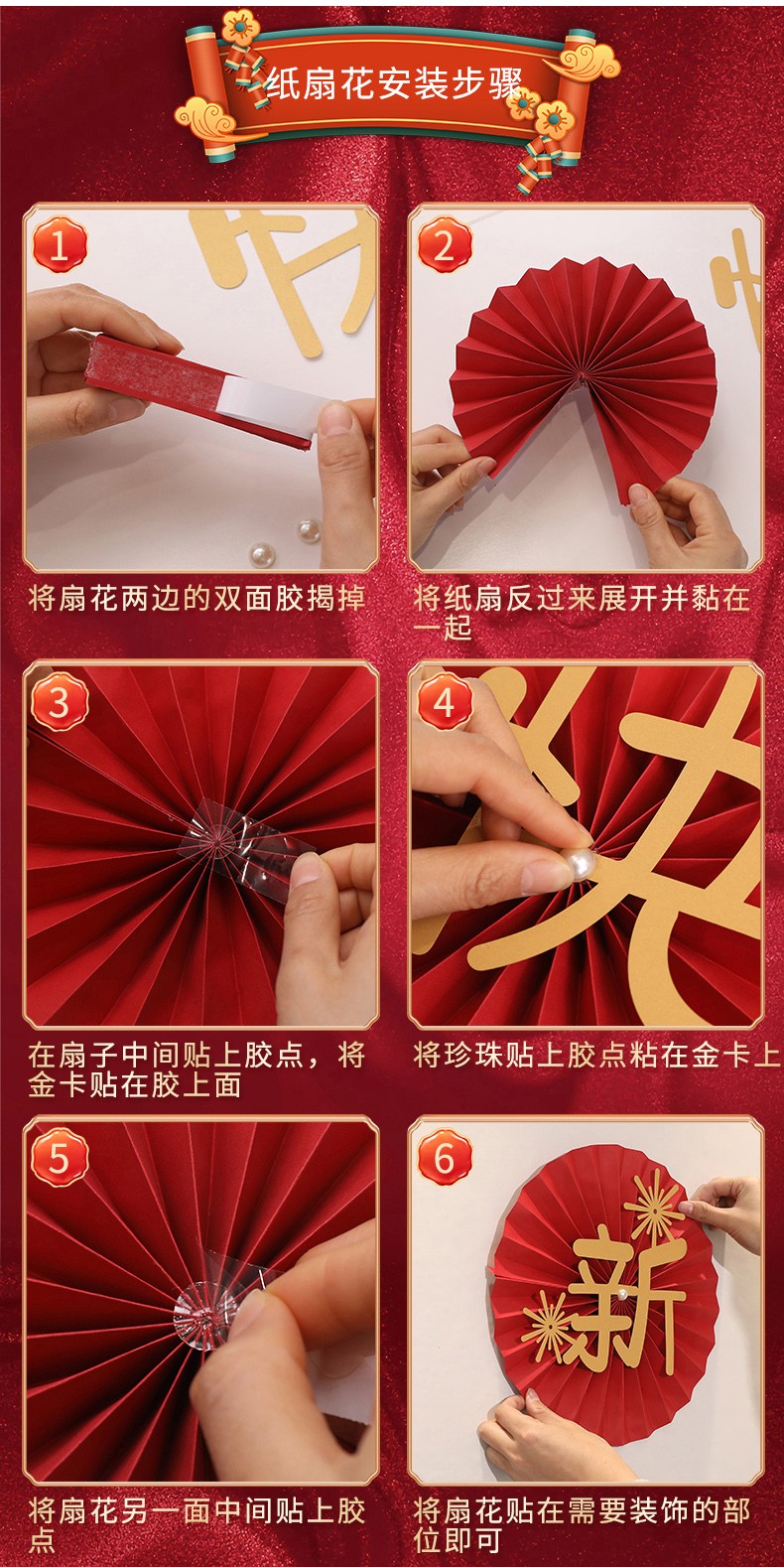 纸扇花安装步骤

1

将扇花两边的双面胶揭掉

2

将纸扇反过来展开并黏在一起

3

在扇子中间贴上胶点，将金卡贴在胶上面

4

将珍珠贴上胶点粘在金卡上

5

将扇花另一面中间贴上胶点

6

新

将扇花贴在需要装饰的部位即可