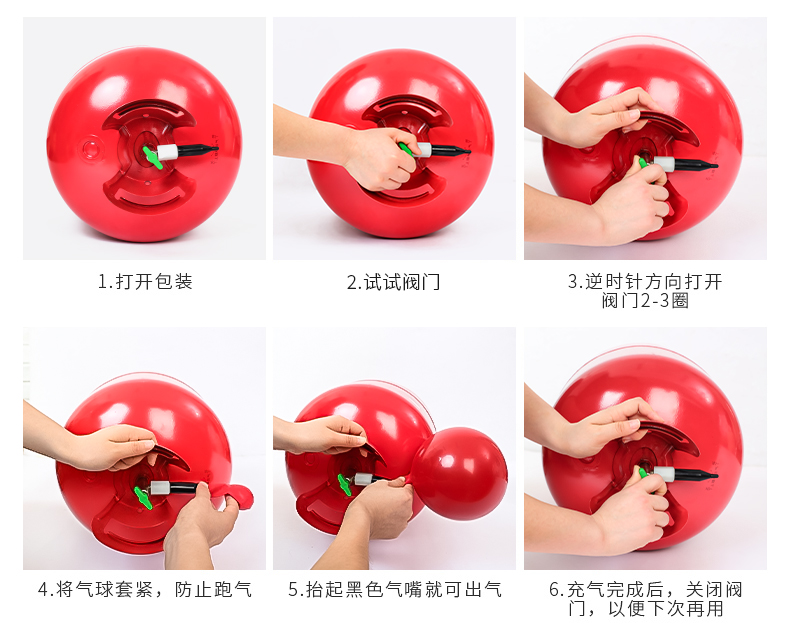 1.打开包装

2.试试阀门

3.逆时针方向打开阀门2-3圈

4.将气球套紧，防止跑气

5.抬起黑色气嘴就可出气

6.充气完成后，关闭阀门，以便下次再用