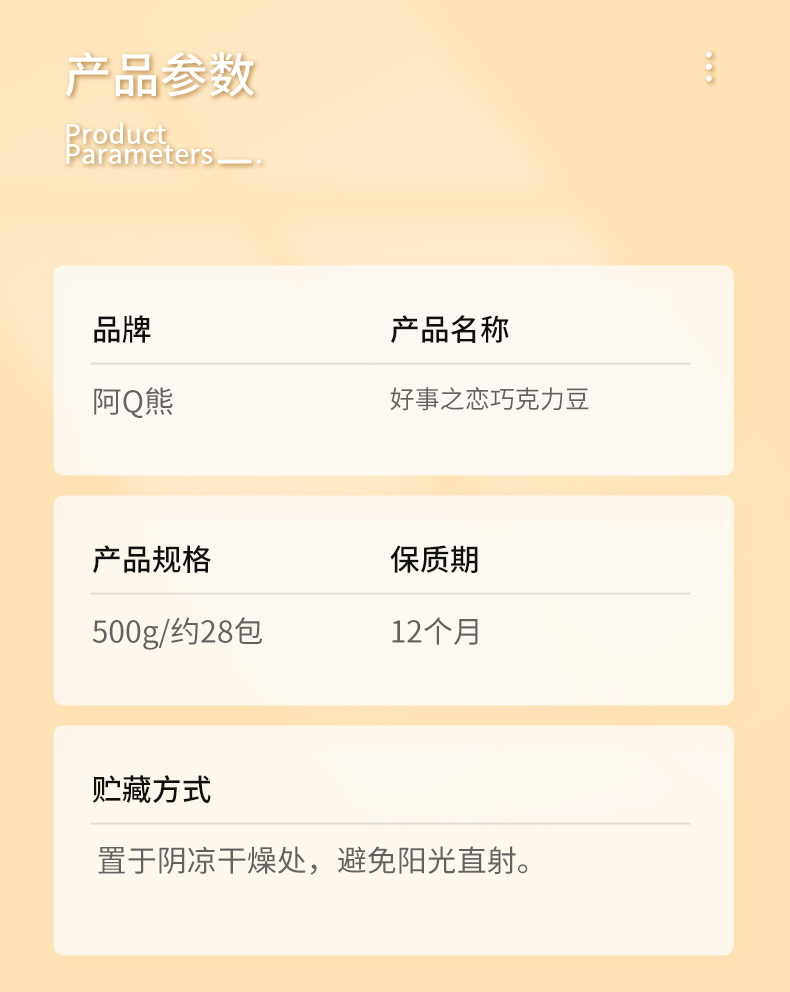 产品参数

Product
Parameters

品牌

阿Q熊

产品名称

好事之恋巧克力豆

产品规格

500g/约28包

保质期

12个月

贮藏方式

置于阴凉干燥处，避免阳光直射。