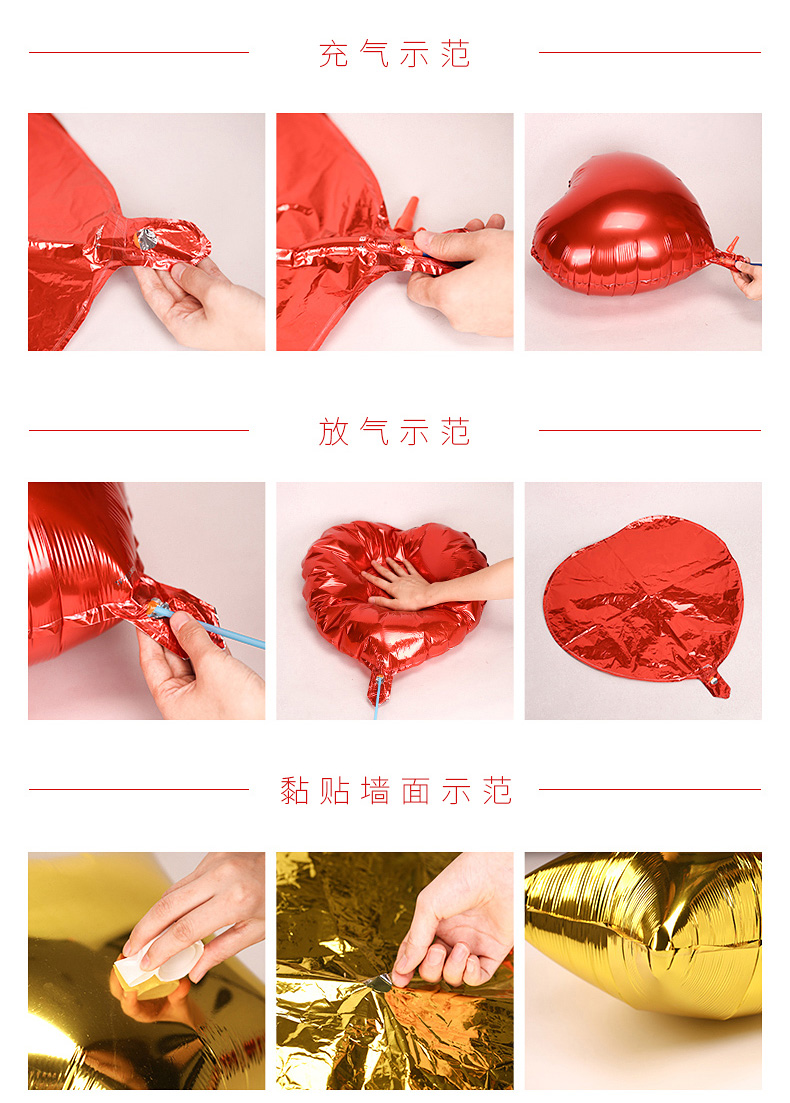 充气示范

放气示范

黏贴墙面示范