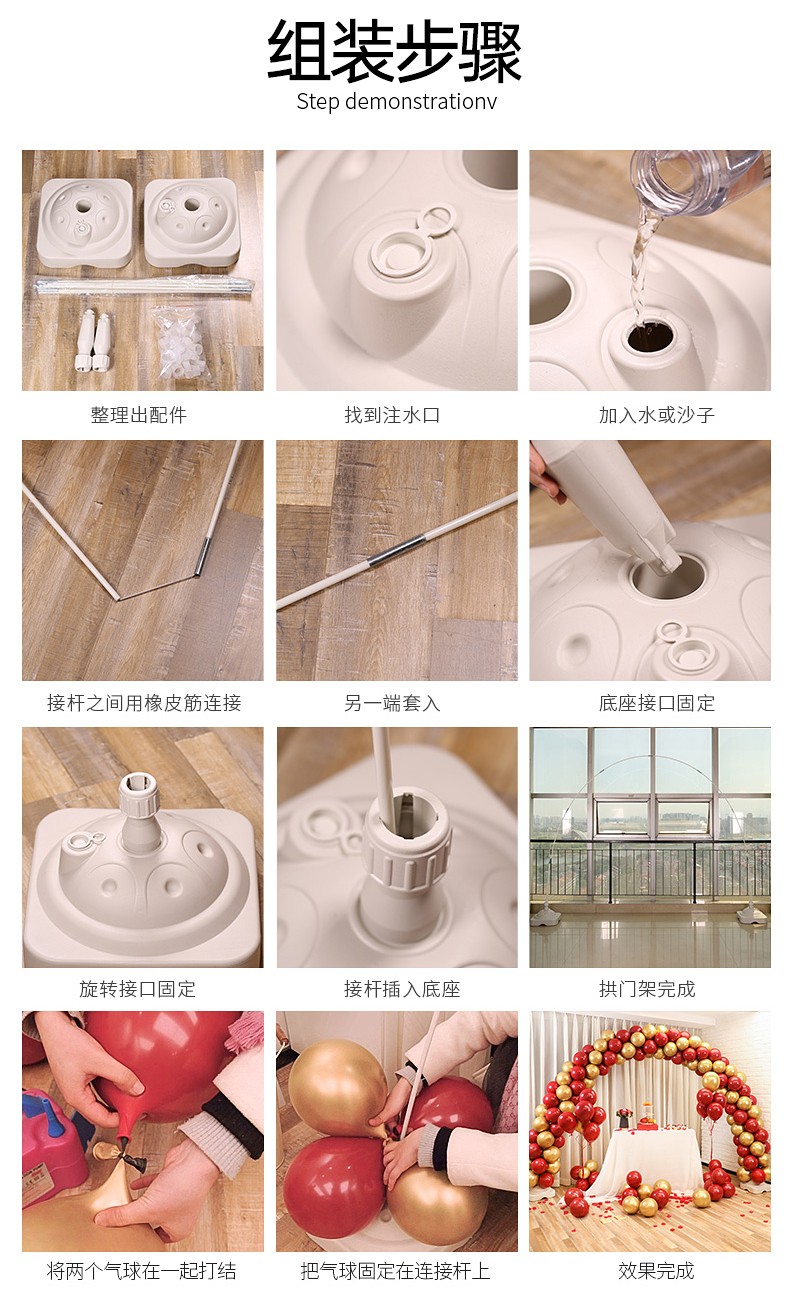 组装步骤
Step demonstrationv

整理出配件

找到注水口

加入水或沙子

接杆之间用橡皮筋连接

另一端套入

底座接口固定

旋转接口固定

接杆插入底座

拱门架完成

将两个气球在一起打结

把气球固定在连接杆上

效果完成