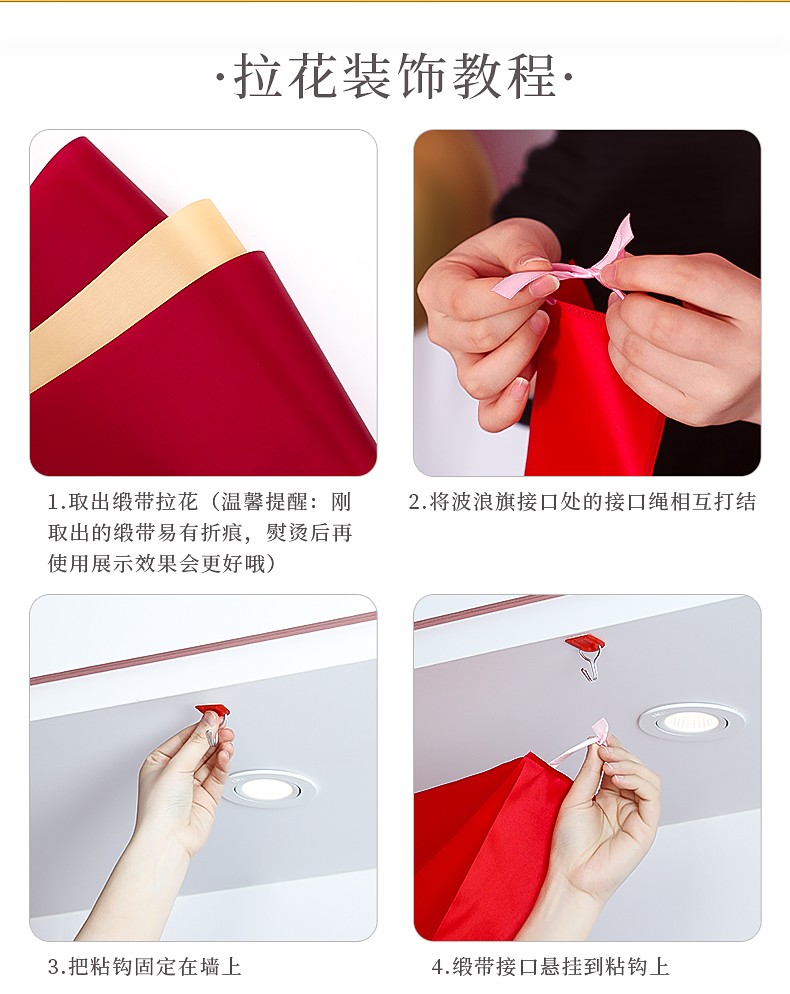 ·拉花装饰教程·

1.取出缎带拉花（温馨提醒：刚取出的缎带易有折痕，熨烫后再使用展示效果会更好哦）

2.将波浪旗接口处的接口绳相互打结

3.把粘钩固定在墙上

4.缎带接口悬挂到粘钩上