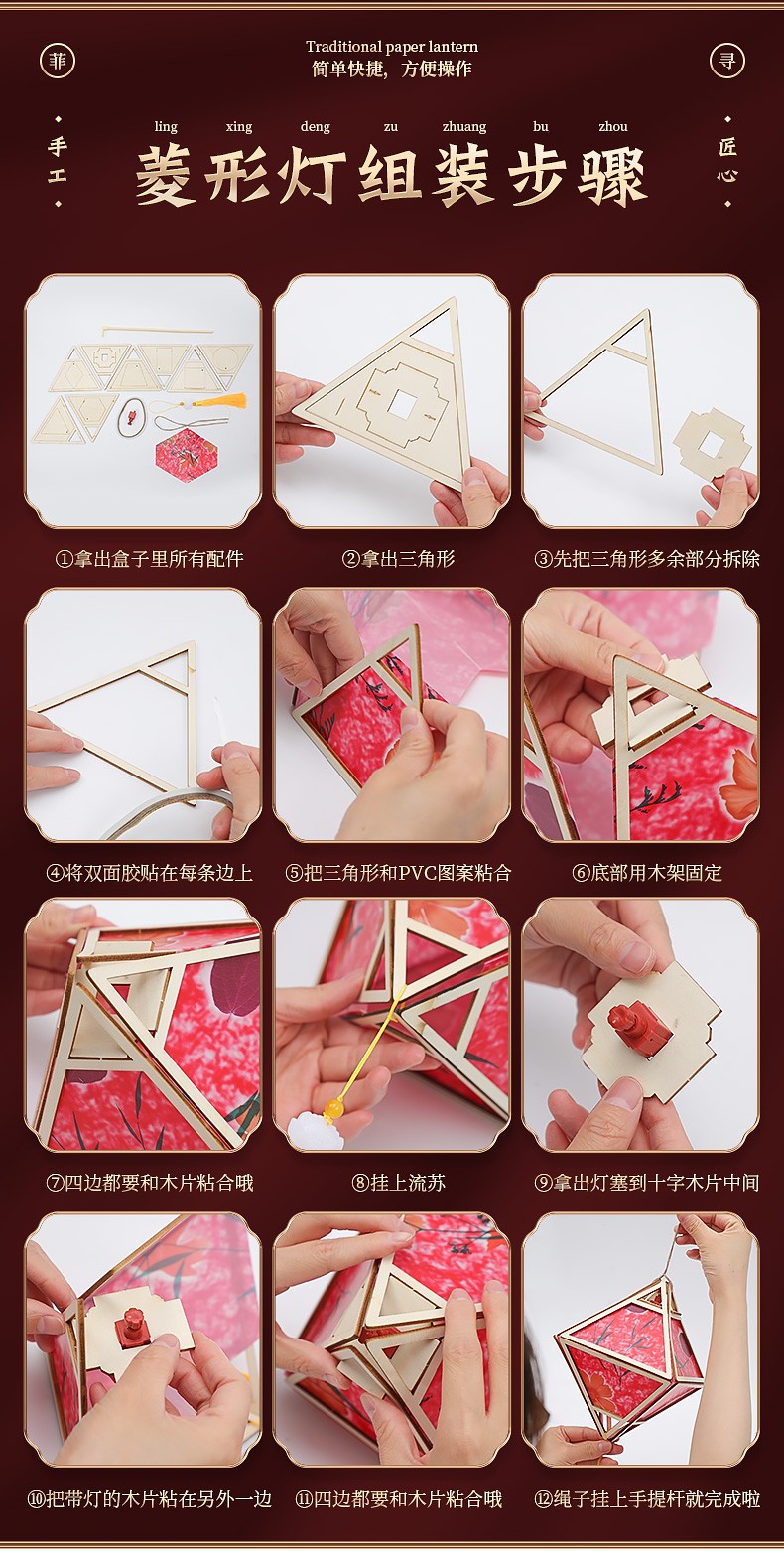 菲

Traditional paper lantern
简单快捷，方便操作

寻

手工

ling xing deng zu zhuang bu zhou
菱形灯组装步骤

匠心

①拿出盒子里所有配件

②拿出三角形

③先把三角形多余部分拆除

④将双面胶贴在每条边上

⑤把三角形和PVC图案粘合

⑥底部用木架固定

⑦四边都要和木片粘合哦

⑧挂上流苏

⑨拿出灯塞到十字木片中间

⑩把带灯的木片粘在另外一边

⑪四边都要和木片粘合哦

⑫绳子挂上手提杆就完成啦