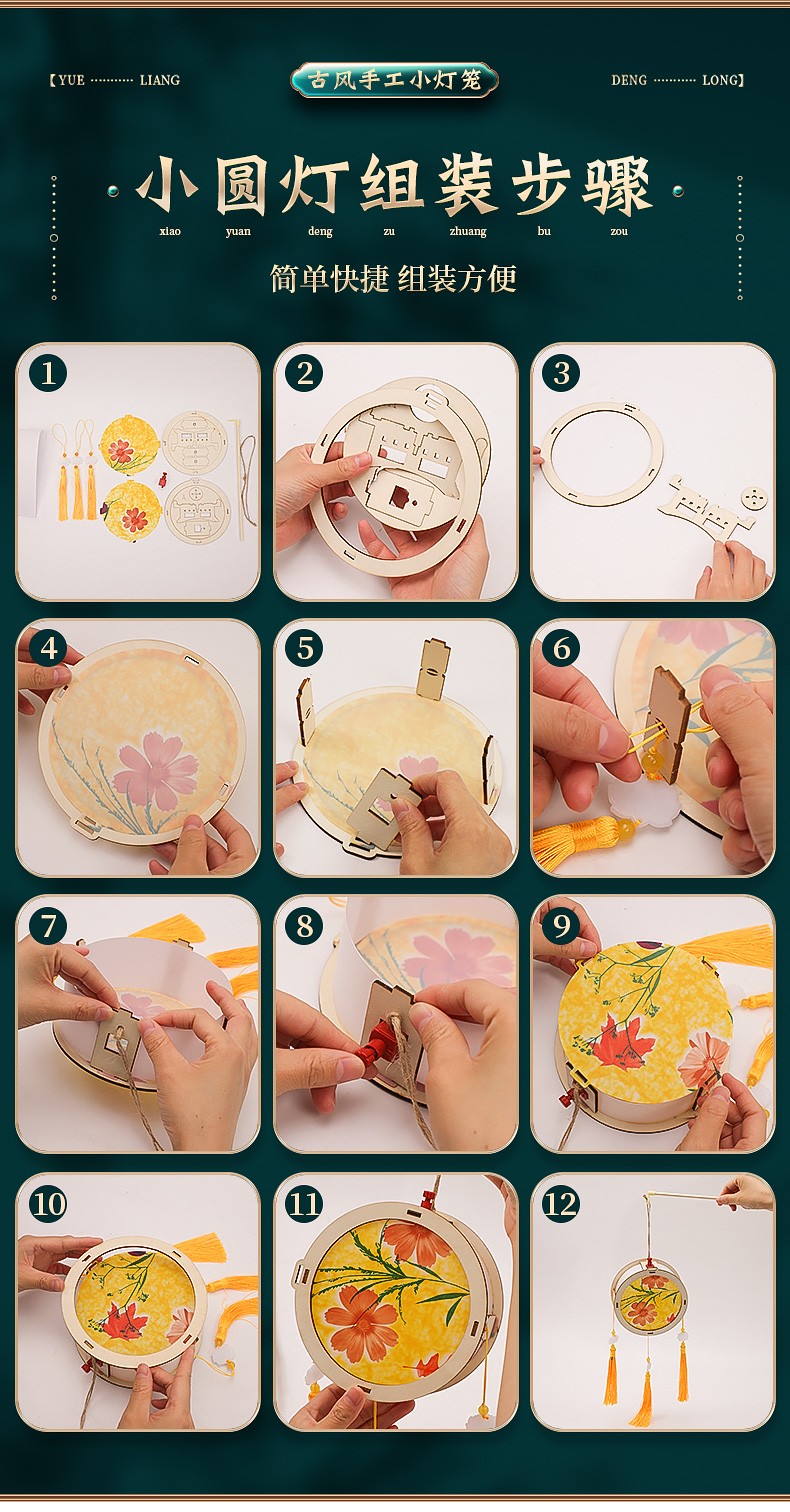 【YUE ·········· LIANG

古风手工小灯笼

DENG ·········· LONG】

小圆灯组装步骤

xiao yuan deng zu zhuang bu zou

简单快捷 组装方便

1

2

3

4

5

6

7

8

9

10

11

12