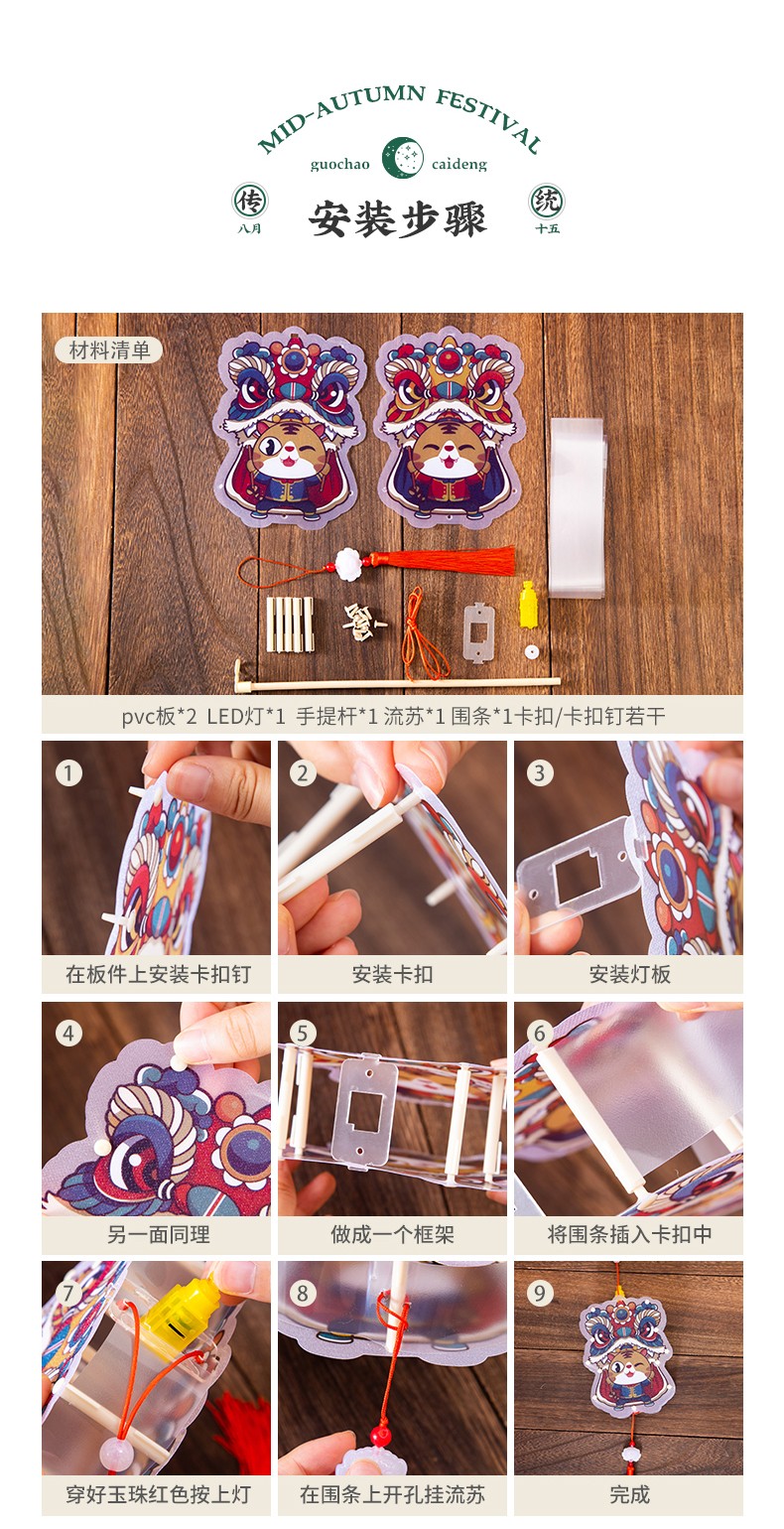 MID-AUTUMN FESTIVAL
guochao caideng

传
八月

安装步骤

统
十五

材料清单

pvc板*2 LED灯*1 手提杆*1 流苏*1 围条*1卡扣/卡扣钉若干

1
在板件上安装卡扣钉

2
安装卡扣

3
安装灯板

4
另一面同理

5
做成一个框架

6
将围条插入卡扣中

7
穿好玉珠红色按上灯

8
在围条上开孔挂流苏

9
完成