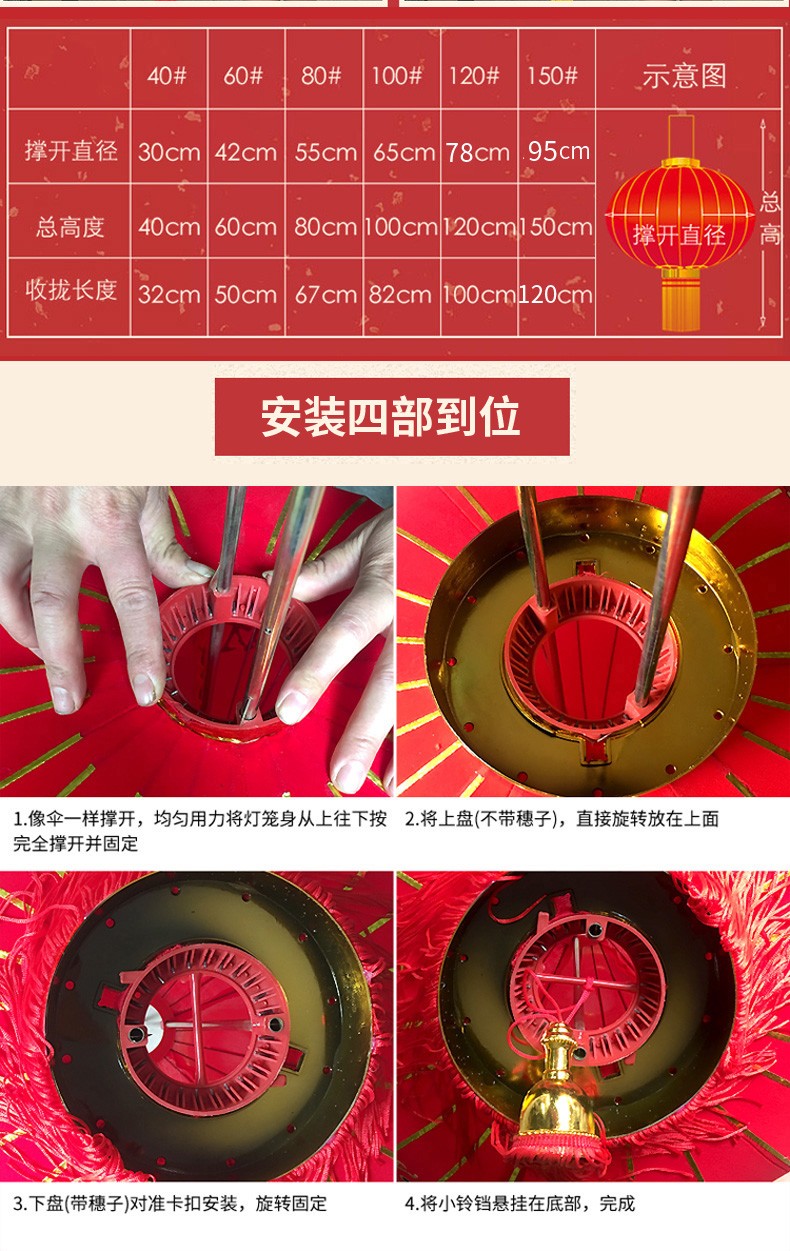 |  | 40# | 60# | 80# | 100# | 120# | 150# | 示意图 |
|---|---|---|---|---|---|---|---|
| 撑开直径 | 30cm | 42cm | 55cm | 65cm | 78cm | 95cm | 撑开直径 总高 |
| 总高度 | 40cm | 60cm | 80cm | 100cm | 120cm | 150cm | |
| 收拢长度 | 32cm | 50cm | 67cm | 82cm | 100cm | 120cm | |

安装四部到位

1.像伞一样撑开，均匀用力将灯笼身从上往下按完全撑开并固定

2.将上盘(不带穗子)，直接旋转放在上面

3.下盘(带穗子)对准卡扣安装，旋转固定

4.将小铃铛悬挂在底部，完成